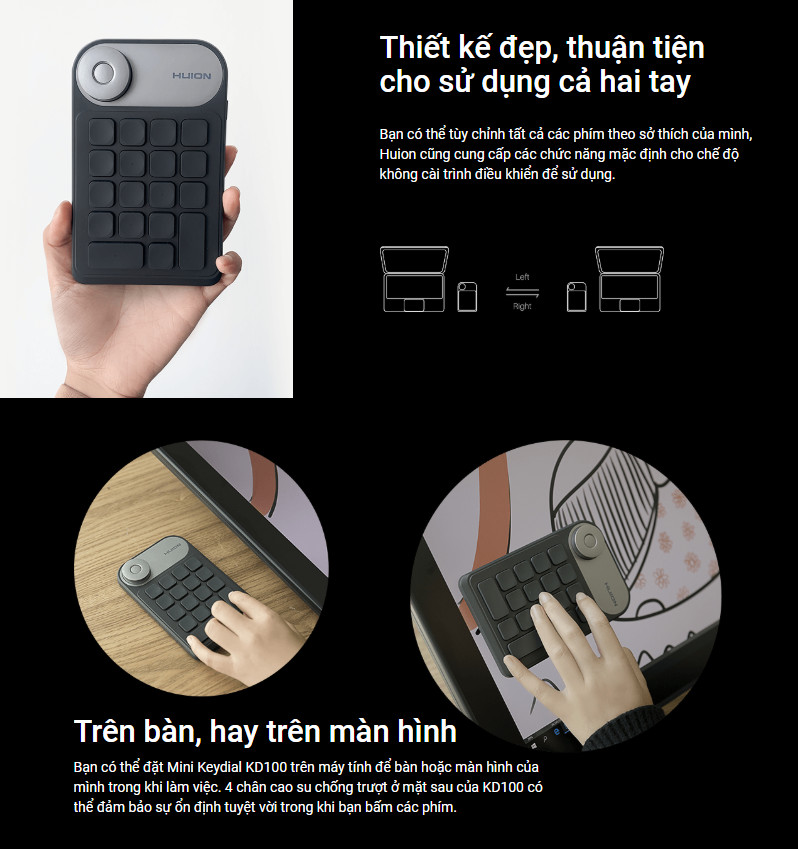 HUION

Thiết kế đẹp, thuận tiện cho sử dụng cả hai tay

Bạn có thể tùy chỉnh tất cả các phím theo sở thích của mình, Huion cũng cung cấp các chức năng mặc định cho chế độ không cài trình điều khiển để sử dụng.

Left

Right

HUION

HUION

Trên bàn, hay trên màn hình

Bạn có thể đặt Mini Keydial KD100 trên máy tính để bàn hoặc màn hình của mình trong khi làm việc. 4 chân cao su chống trượt ở mặt sau của KD100 có thể đảm bảo sự ổn định tuyệt vời trong khi bạn bấm các phím.