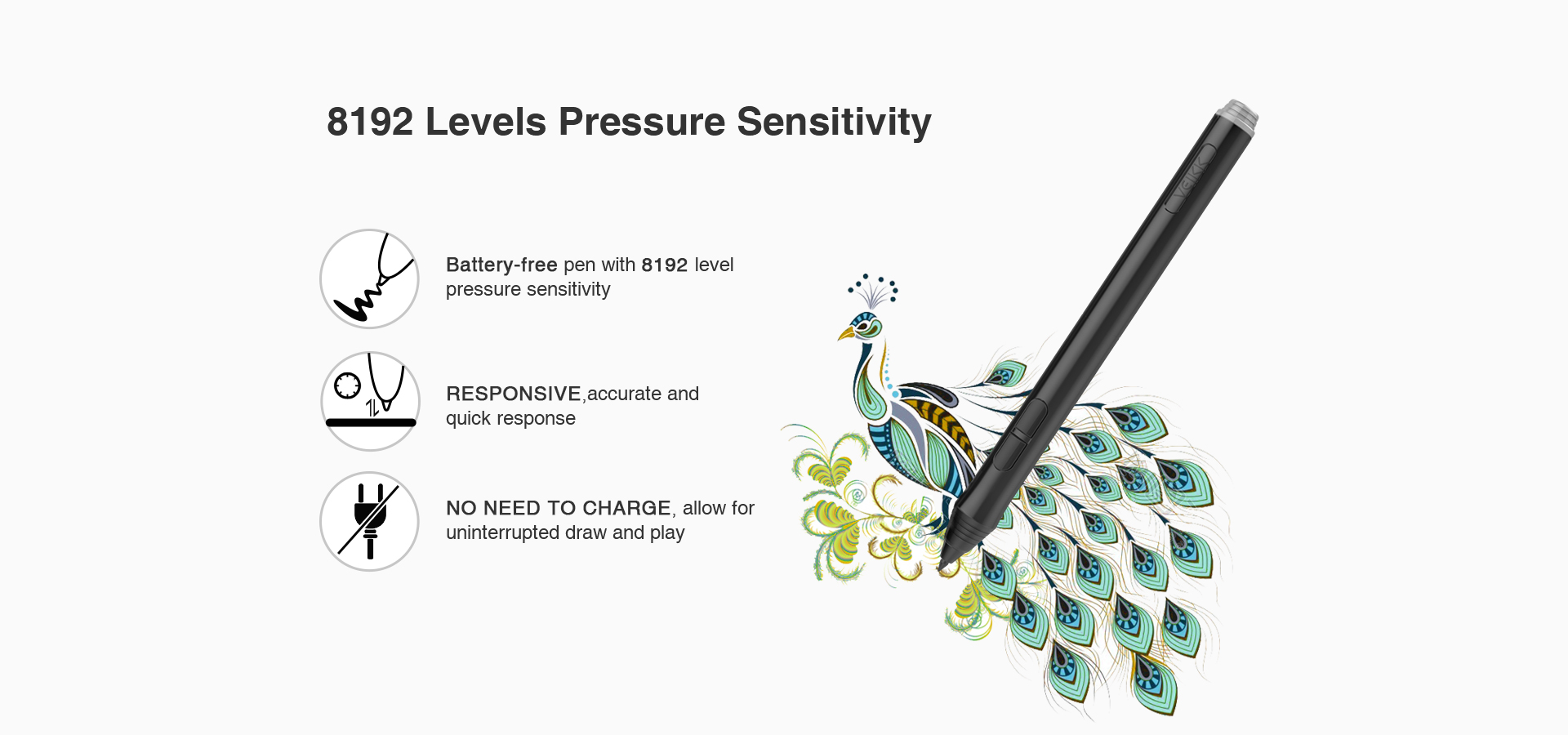 8192 Levels Pressure Sensitivity

Battery-free pen with 8192 level pressure sensitivity

RESPONSIVE,accurate and quick response

NO NEED TO CHARGE, allow for uninterrupted draw and play

veikk